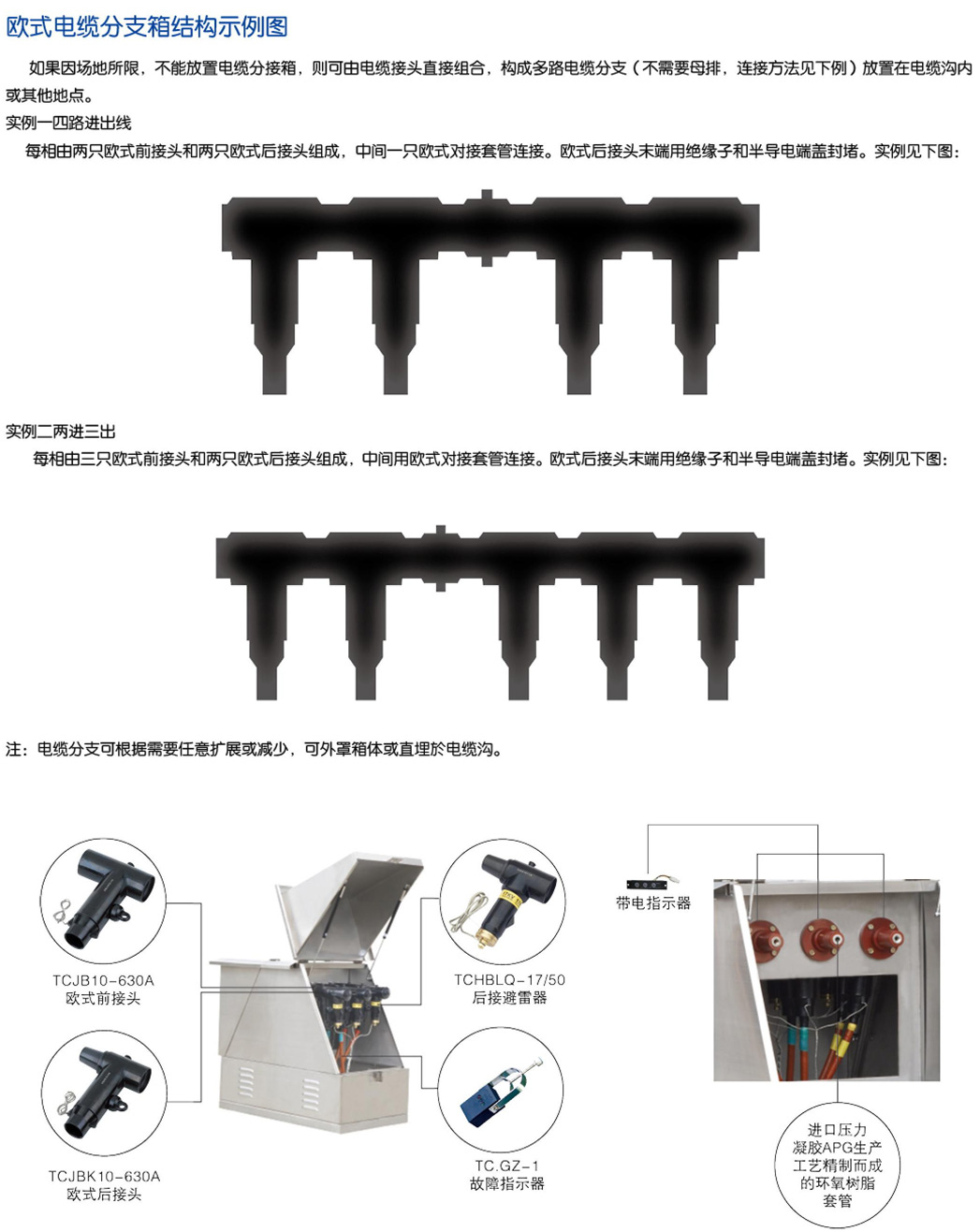 欧式电缆分支箱结构示例图

如果因场地所限，不能放置电缆分接箱，则可由电缆接头直接组合，构成多路电缆分支（不需要母排，连接方法见下例）放置在电缆沟内或其他地点。

实例一四路进出线

每相由两只欧式前接头和两只欧式后接头组成，中间一只欧式对接套管连接。欧式后接头末端用绝缘子和半导电端盖封堵。实例见下图：

实例二两进三出

每相由三只欧式前接头和两只欧式后接头组成，中间用欧式对接套管连接。欧式后接头末端用绝缘子和半导电端盖封堵。实例见下图：

注：电缆分支可根据需要任意扩展或减少，可外罩箱体或直埋於电缆沟。

TCJB10-630A
欧式前接头

TCJBK10-630A
欧式后接头

TCHBLQ-17/50
后接避雷器

TC.GZ-1
故障指示器

带电指示器

进口压力凝胶APG生产工艺精制而成的环氧树脂套管